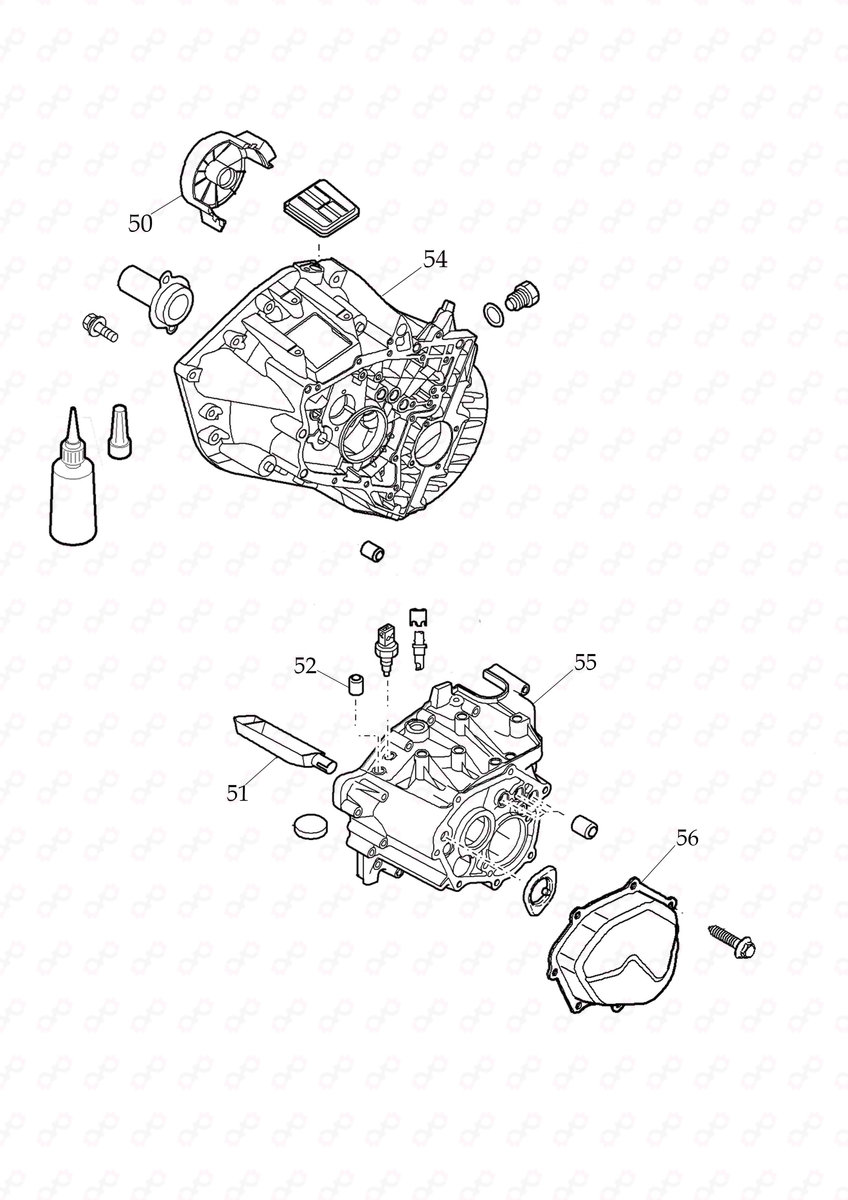 50

54

52

55

51

56