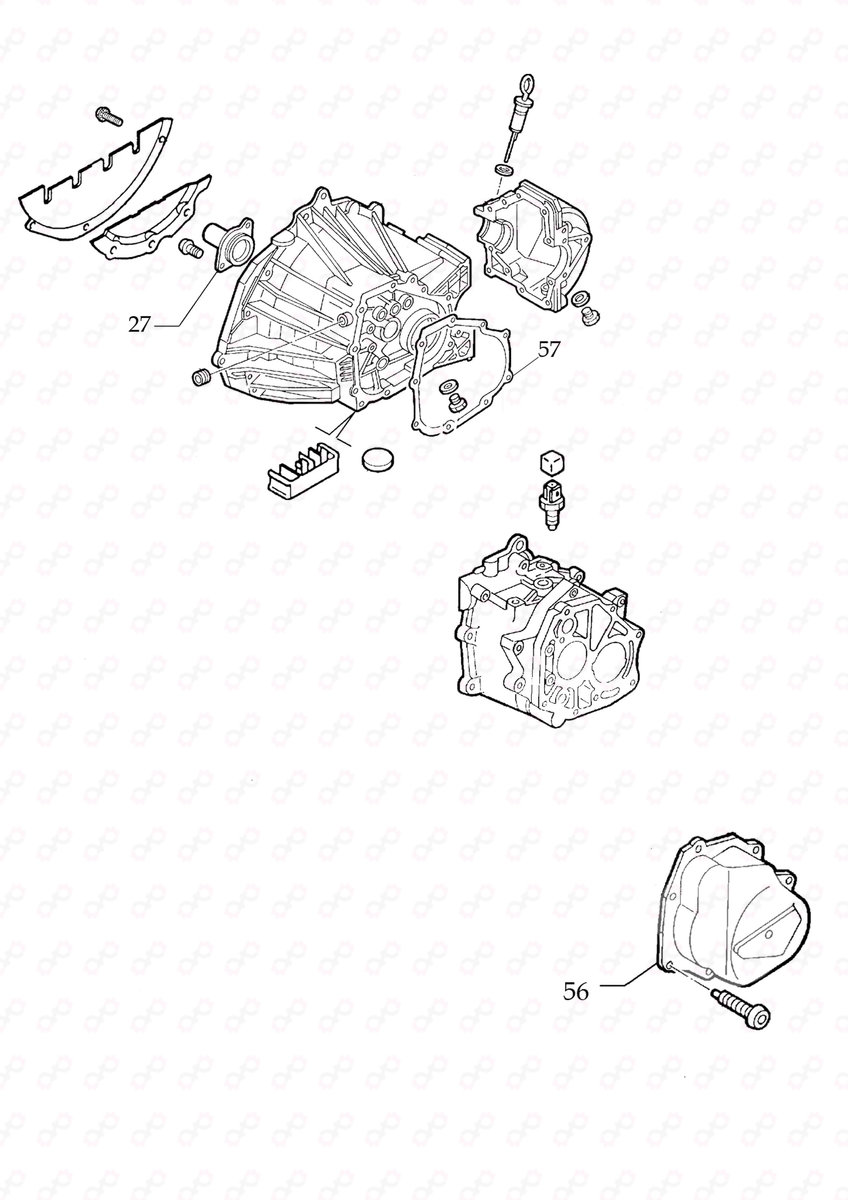 27

57

56